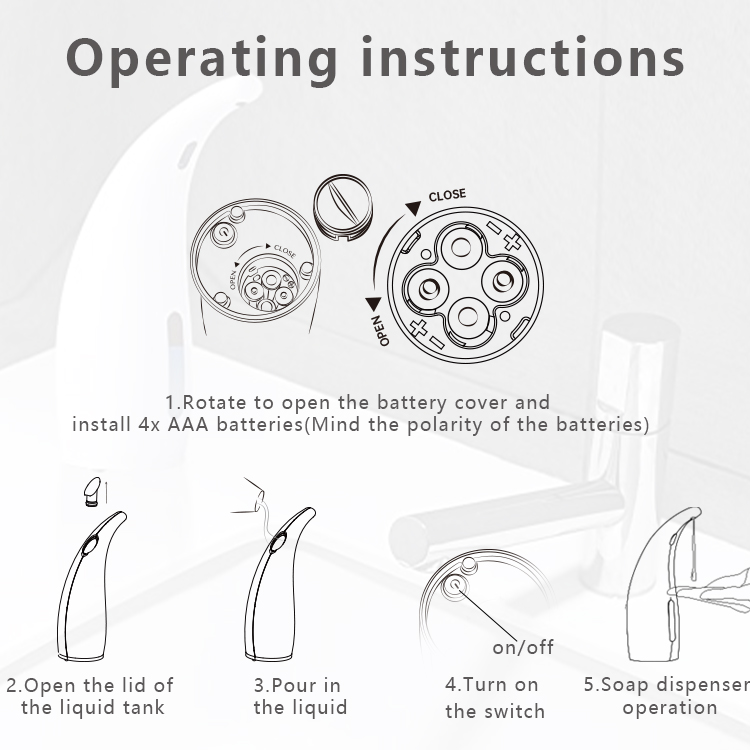 Operating instructions

CLOSE

OPEN

CLOSE

OPEN

1.Rotate to open the battery cover and install 4x AAA batteries(Mind the polarity of the batteries)

on/off

2.Open the lid of the liquid tank

3.Pour in the liquid

4.Turn on the switch

5.Soap dispenser operation